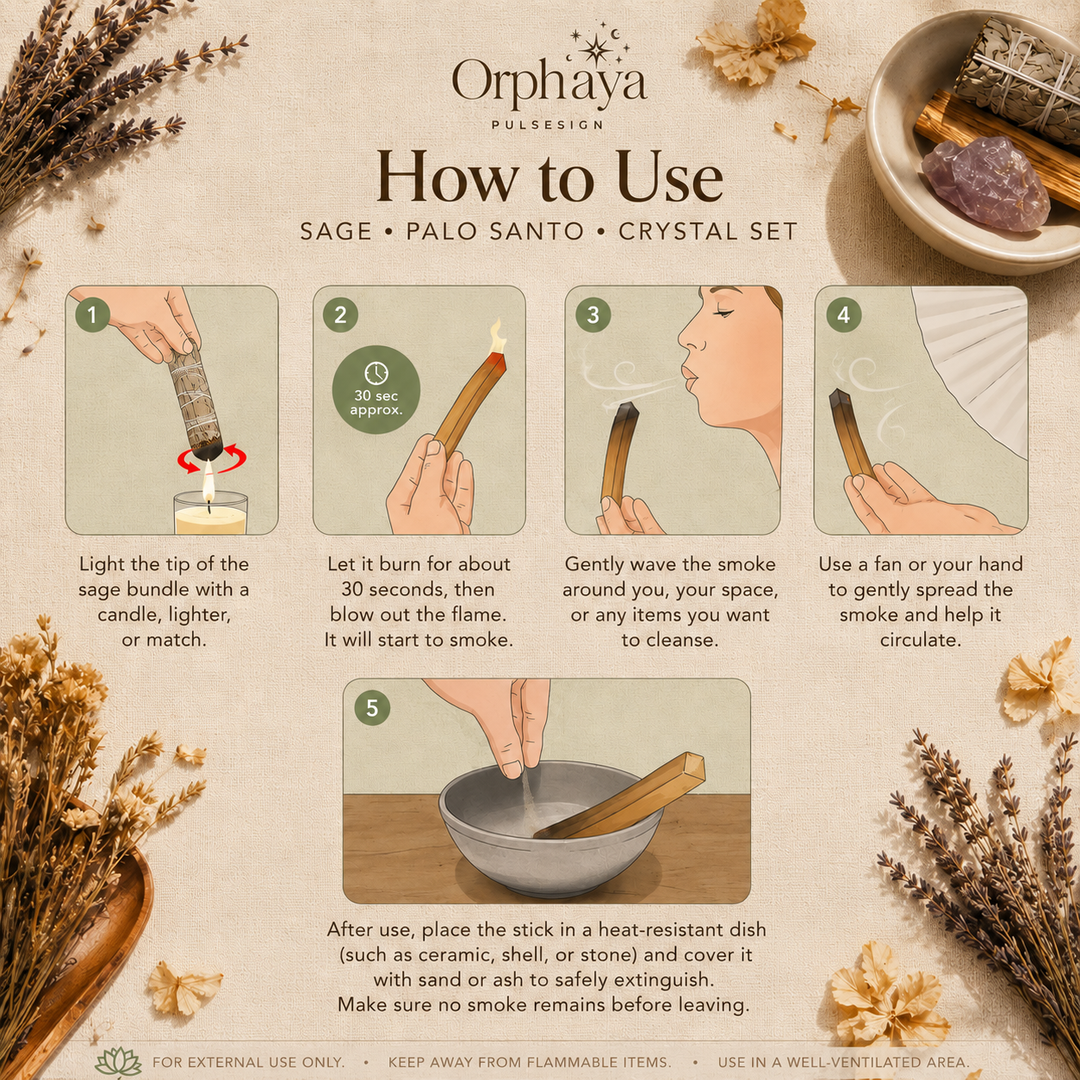 Orphaya
PULSESIGN

How to Use
SAGE • PALO SANTO • CRYSTAL SET

1
Light the tip of the sage bundle with a candle, lighter, or match.

2
30 sec approx.
Let it burn for about 30 seconds, then blow out the flame. It will start to smoke.

3
Gently wave the smoke around you, your space, or any items you want to cleanse.

4
Use a fan or your hand to gently spread the smoke and help it circulate.

5
After use, place the stick in a heat-resistant dish (such as ceramic, shell, or stone) and cover it with sand or ash to safely extinguish. Make sure no smoke remains before leaving.

FOR EXTERNAL USE ONLY. • KEEP AWAY FROM FLAMMABLE ITEMS. • USE IN A WELL-VENTILATED AREA.